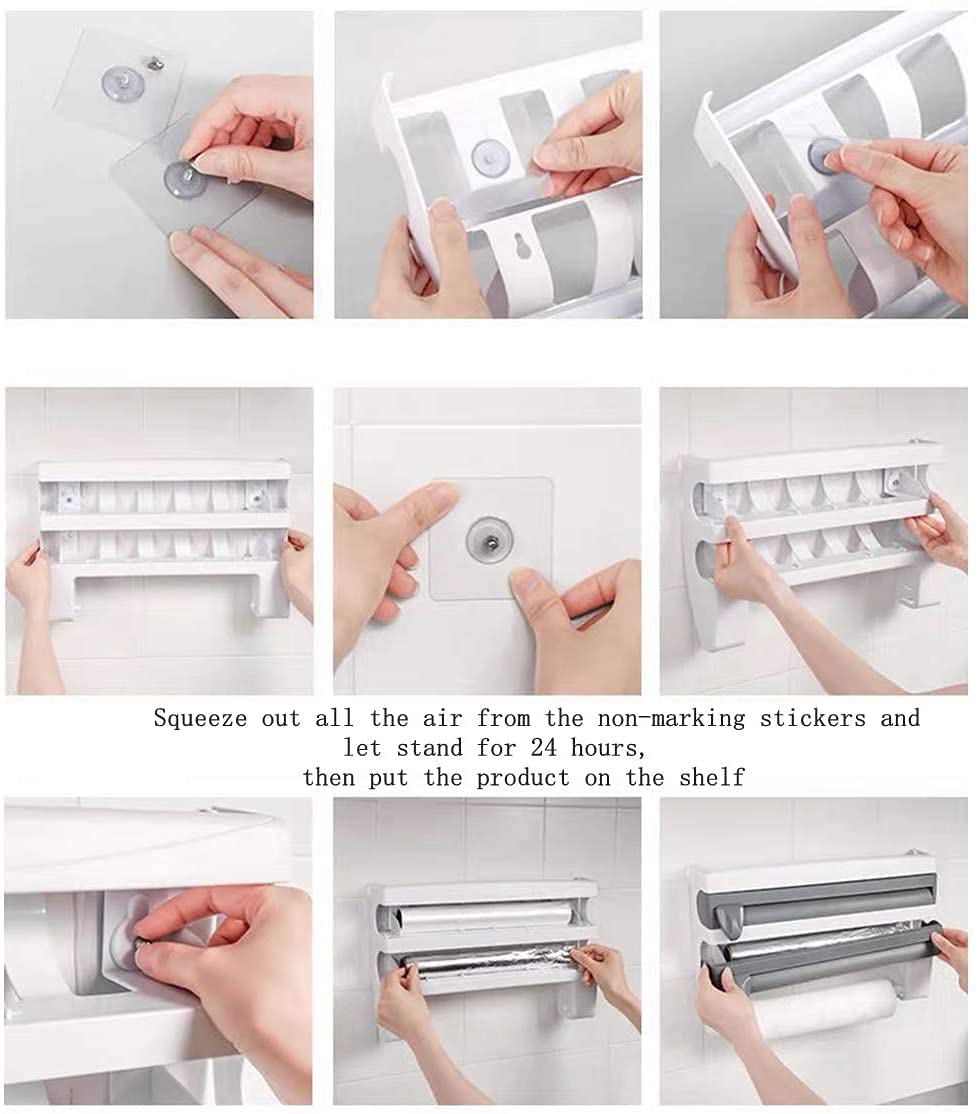 Squeeze out all the air from the non-marking stickers and let stand for 24 hours,
then put the product on the shelf